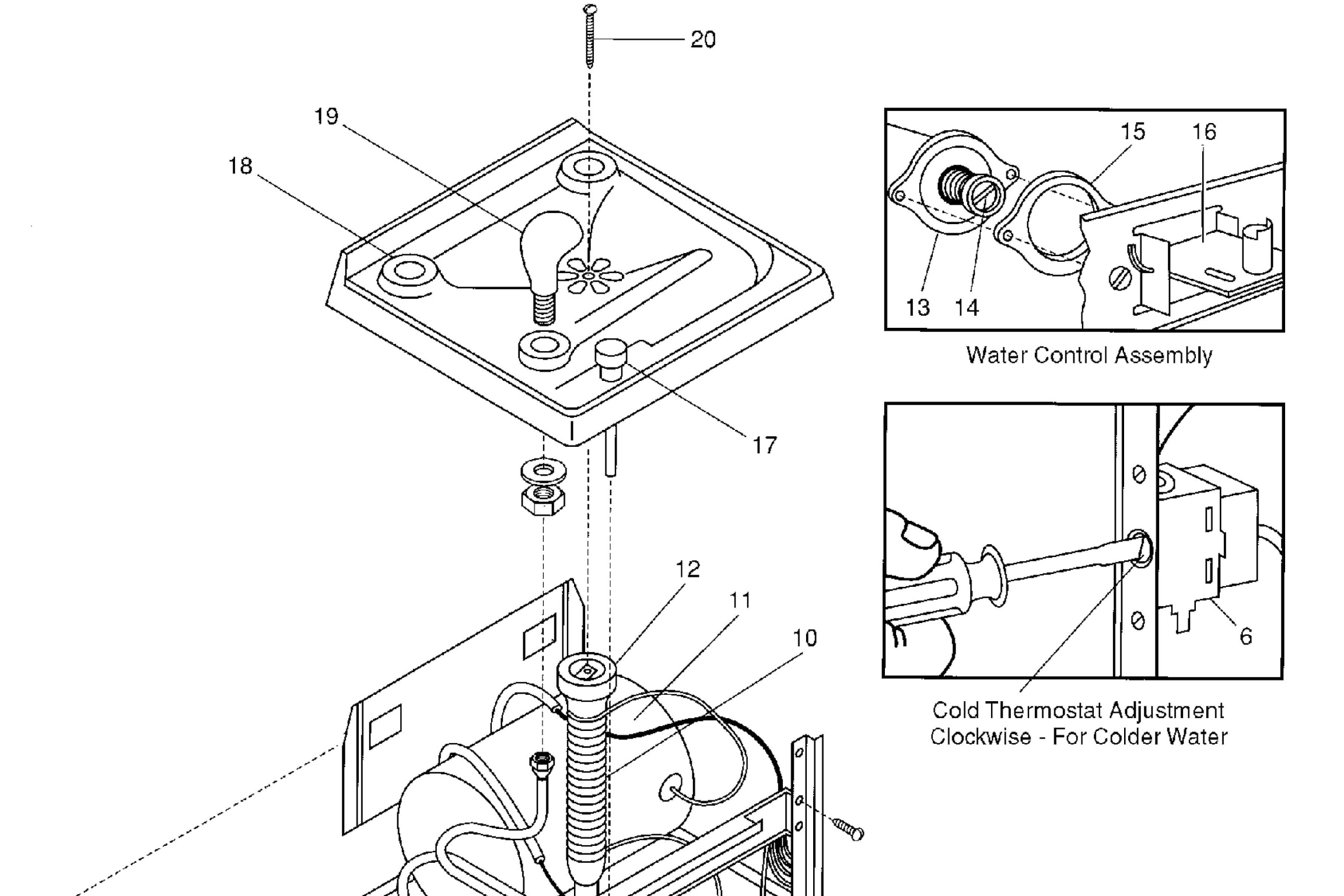 20
19
18
17
12
11
10
15
16
13
14
Water Control Assembly
6
Cold Thermostat Adjustment
Clockwise - For Colder Water